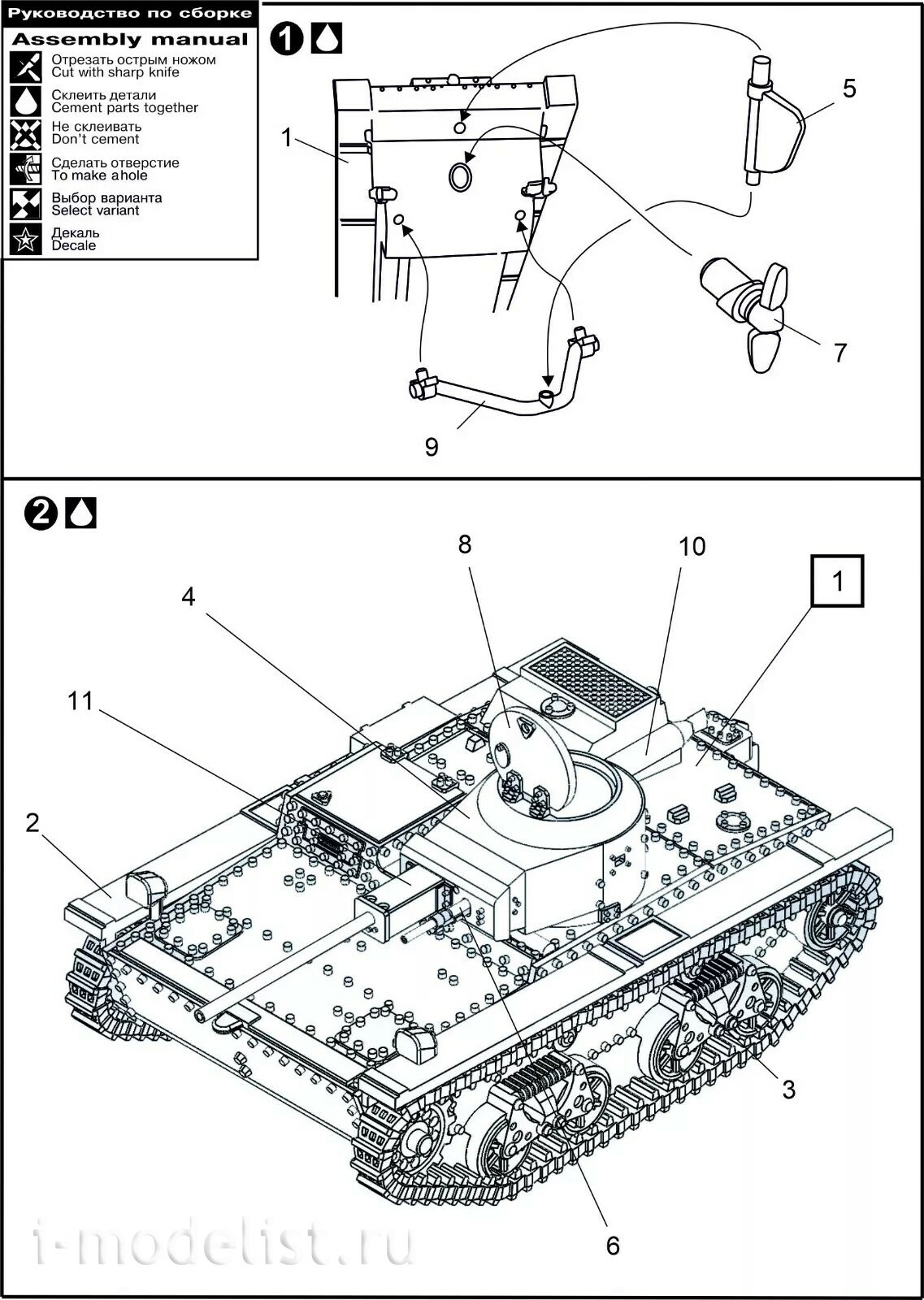 Руководство по сборке
Assembly manual
Отрезать острым ножом
Cut with sharp knife
Склеить детали
Cement parts together
Не склеивать
Don't cement
Сделать отверстие
To make ahole
Выбор варианта
Select variant
Декаль
Decale

1

1
5
7
9

2

8
10
1
4
11
2
3
6

i-modelist.ru