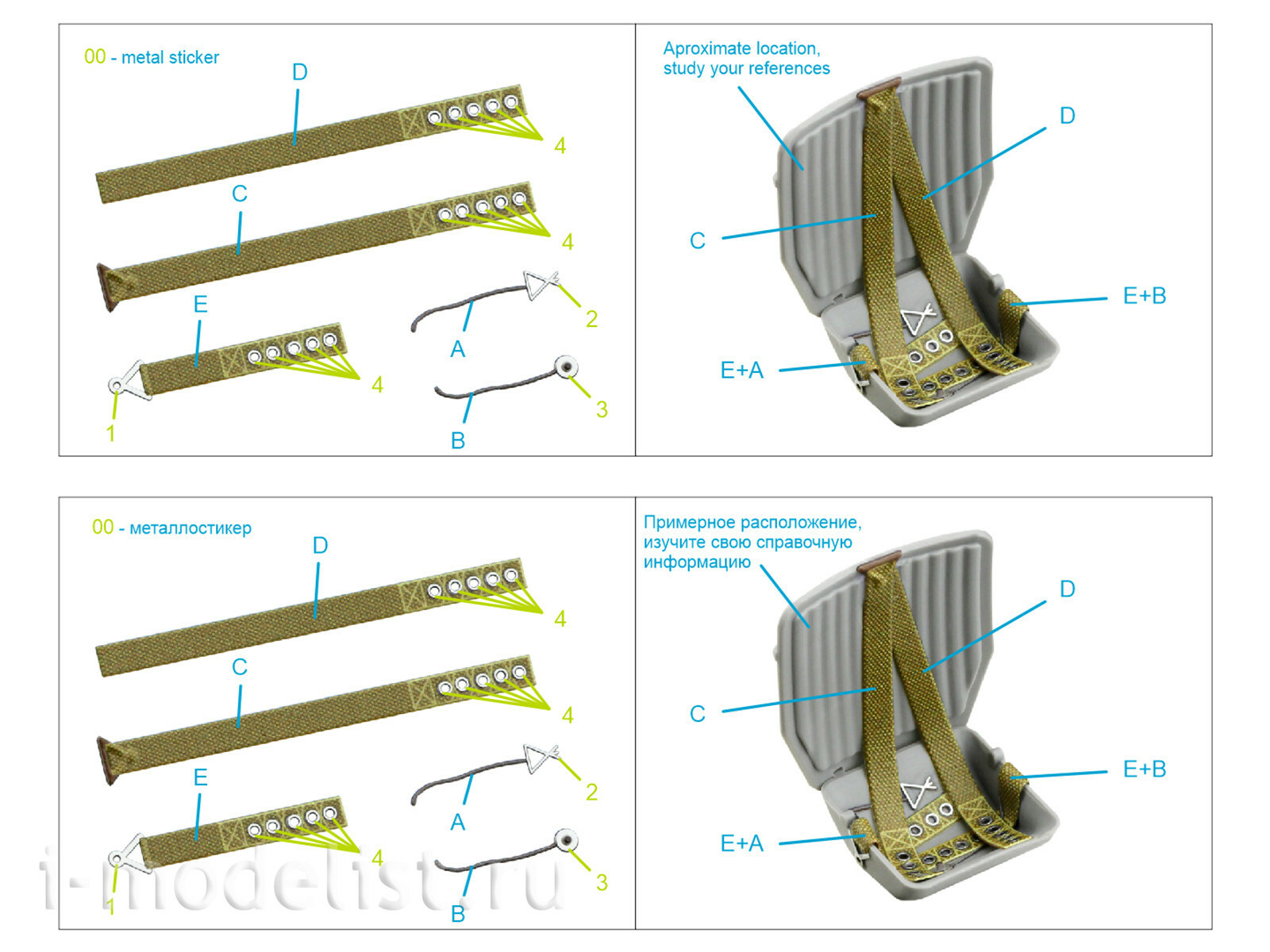 00 - metal sticker

D

4

C

4

E

4

1

A

2

B

3

Aproximate location, study your references

D

C

E+B

E+A

00 - металлостикер

D

4

C

4

E

4

1

A

2

B

3

Примерное расположение, изучите свою справочную информацию

D

C

E+B

E+A

i-modelist.ru