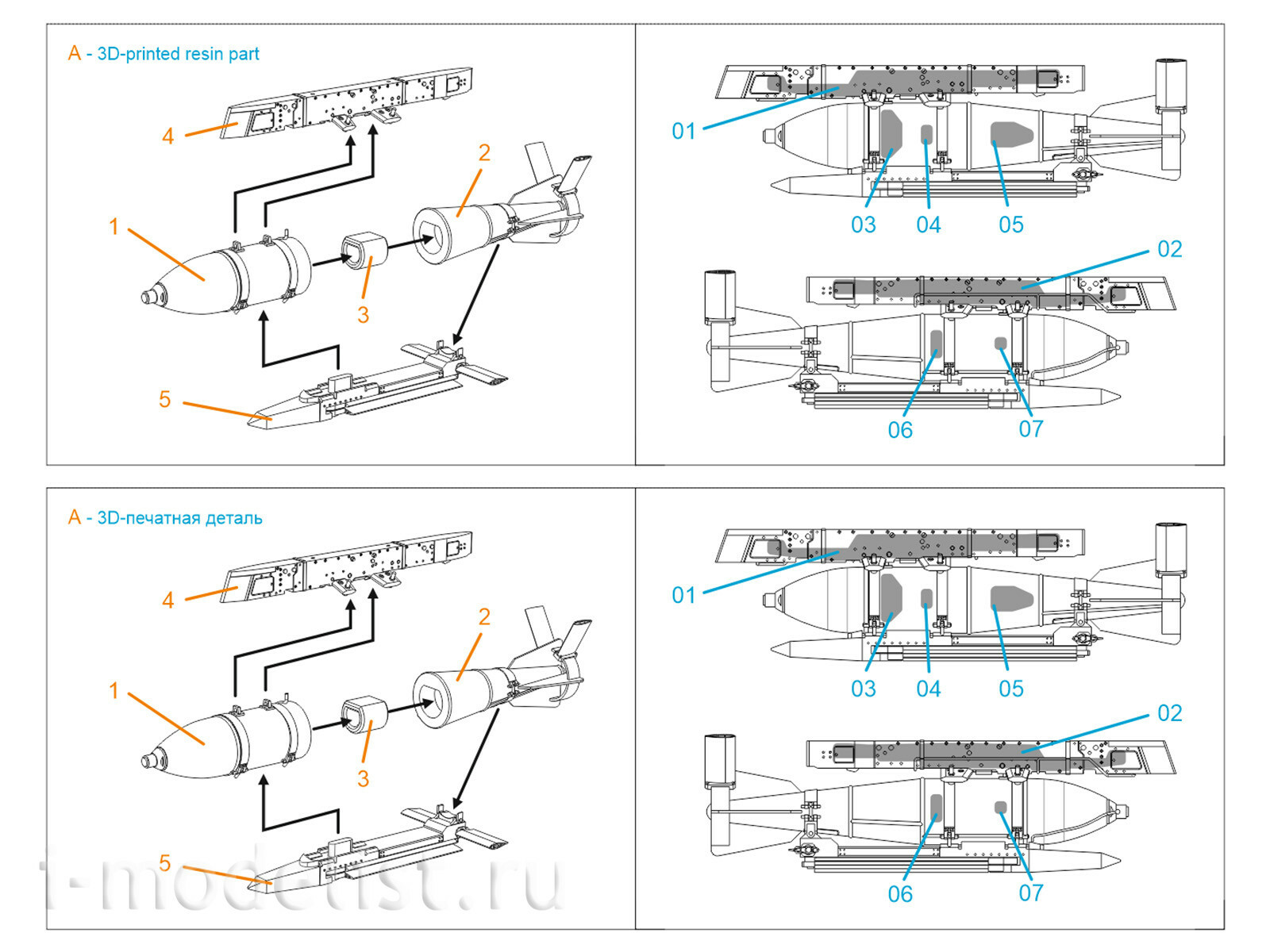 A - 3D-printed resin part

4

2

1

3

5

01

03

04

05

02

06

07

A - 3D-печатная деталь

4

2

1

3

5

01

03

04

05

02

06

07

i-modelist.ru