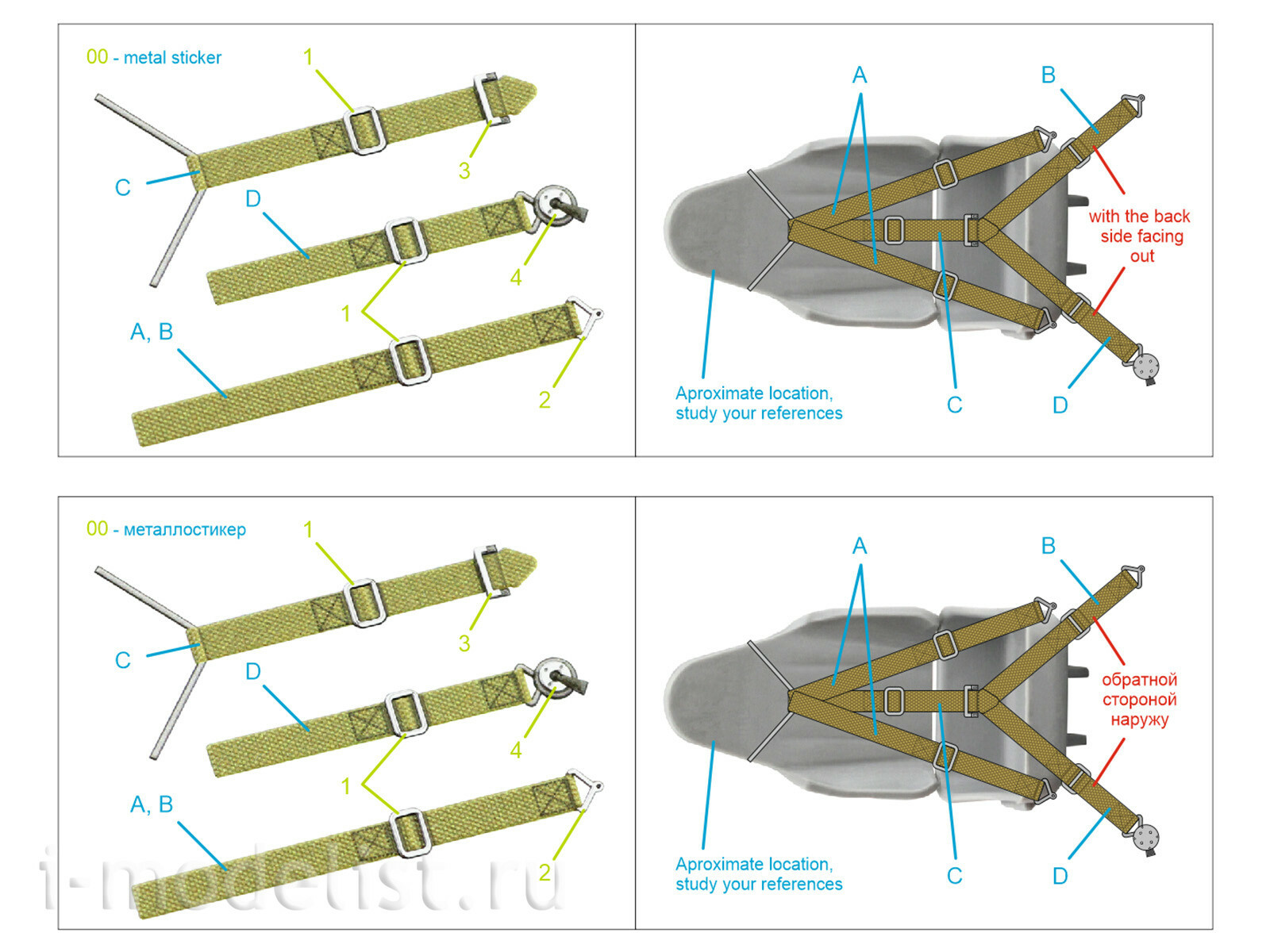 00 - metal sticker

1

3

C

D

4

1

A, B

2

A

B

with the back side facing out

Aproximate location, study your references

C

D

00 - металлостикер

1

3

C

D

4

1

A, B

2

A

B

обратной стороной наружу

Aproximate location, study your references

C

D

i-modelist.ru