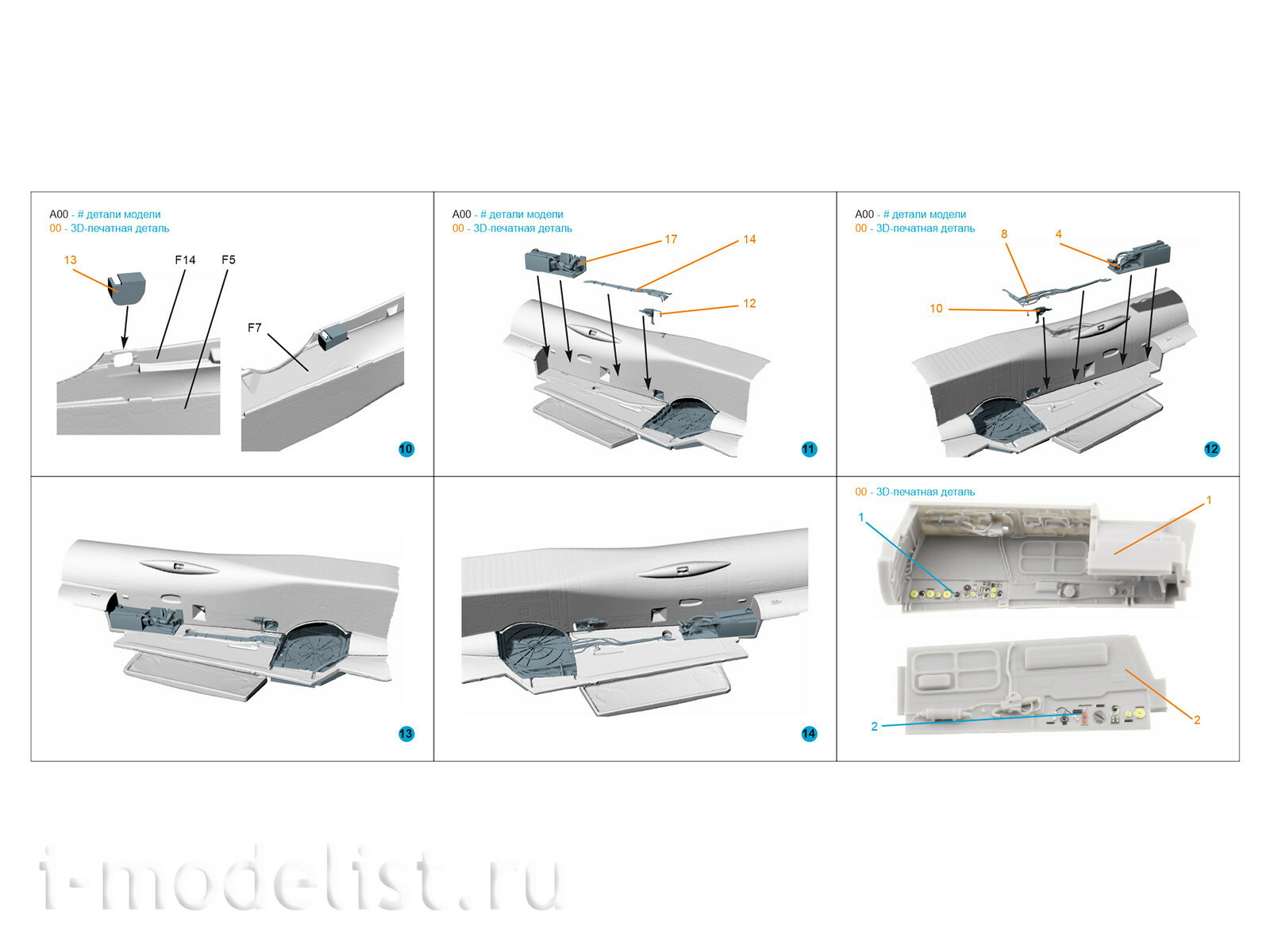 A00 - # детали модели
00 - 3D-печатная деталь

13
F14
F5
F7

10

A00 - # детали модели
00 - 3D-печатная деталь

17
14
12

11

A00 - # детали модели
00 - 3D-печатная деталь

8
4
10

12

13

14

00 - 3D-печатная деталь

1
1
2
2

i-modelist.ru