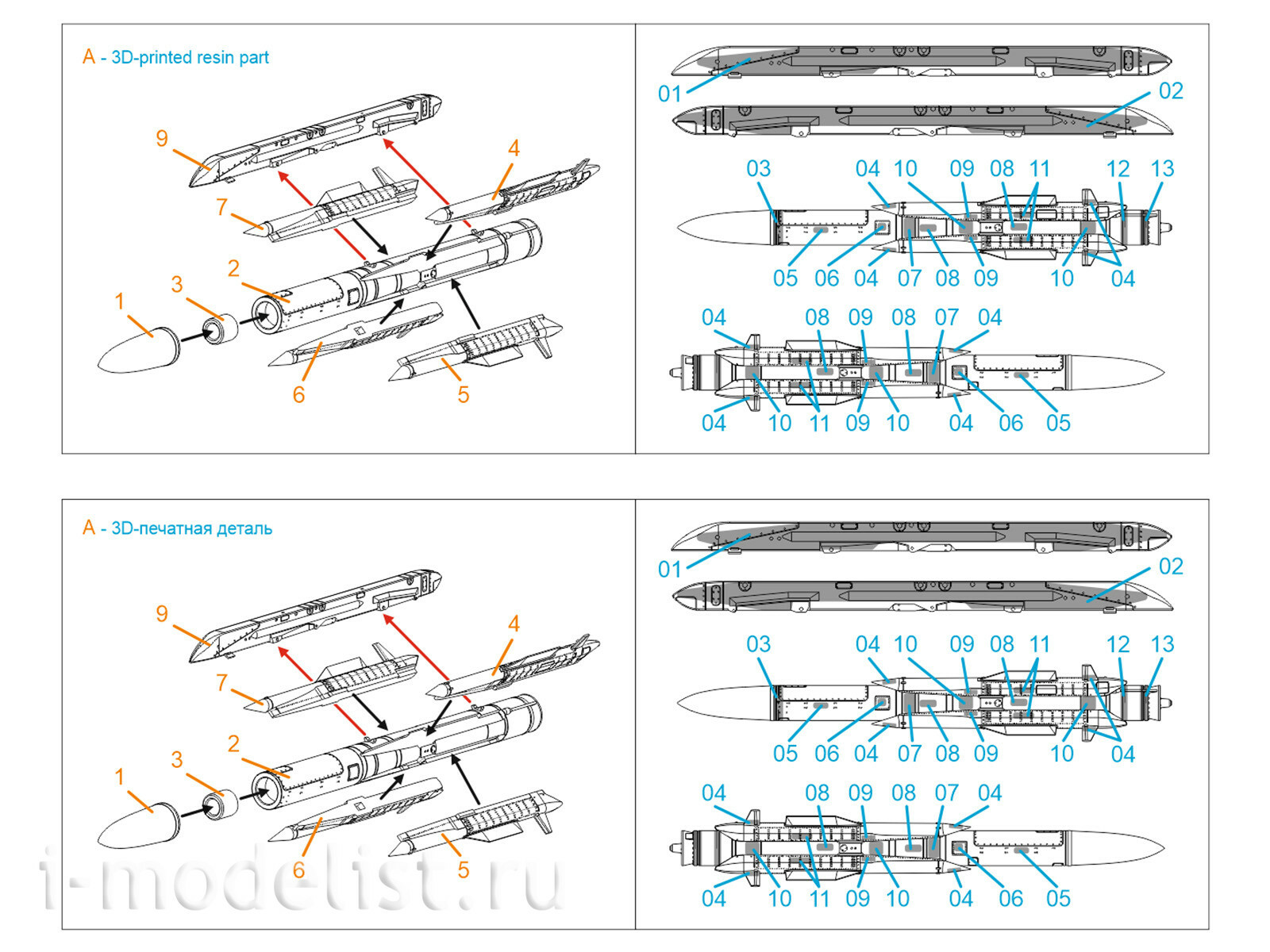 A - 3D-printed resin part

9
4
7
2
3
1
6
5

01
02
03 04 10 09 08 11 12 13
05 06 04 07 08 09 10 04
04 08 09 08 07 04
04 10 11 09 10 04 06 05

A - 3D-печатная деталь

9
4
7
2
3
1
6
5

01
02
03 04 10 09 08 11 12 13
05 06 04 07 08 09 10 04
04 08 09 08 07 04
04 10 11 09 10 04 06 05

i-modelist.ru