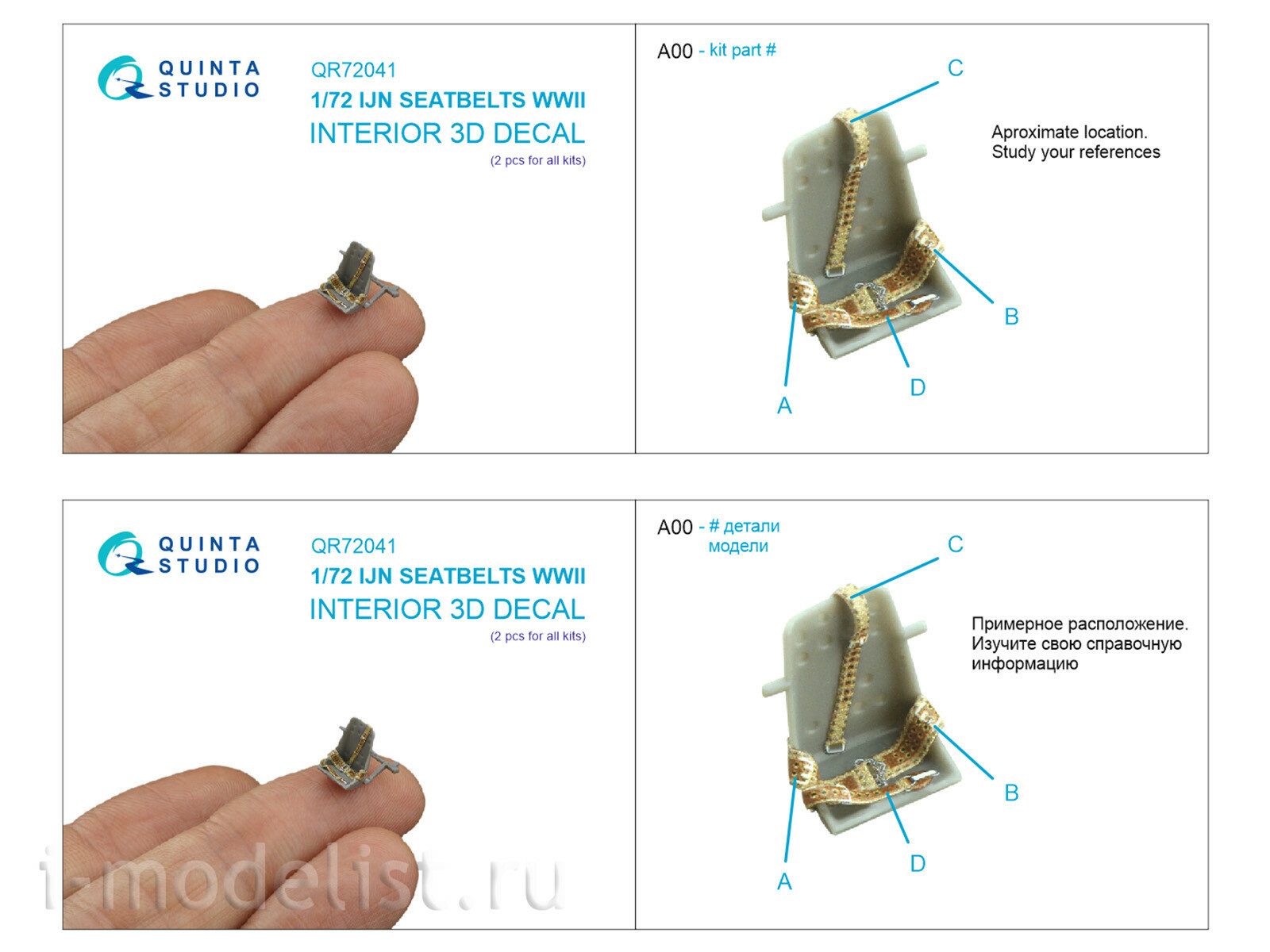 QUINTA STUDIO

QR72041
1/72 IJN SEATBELTS WWII
INTERIOR 3D DECAL
(2 pcs for all kits)

A00 - kit part #

C

Aproximate location.
Study your references

B

D

A

QUINTA STUDIO

QR72041
1/72 IJN SEATBELTS WWII
INTERIOR 3D DECAL
(2 pcs for all kits)

A00 - # детали модели

C

Примерное расположение.
Изучите свою справочную информацию

B

D

A

i-modelist.ru